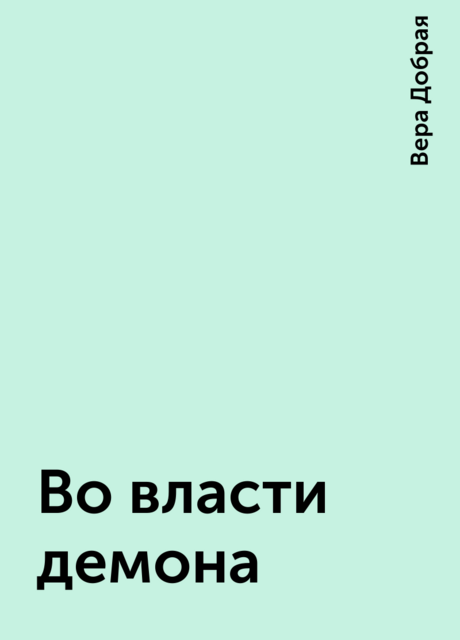 Вера Добрая

Во власти демона