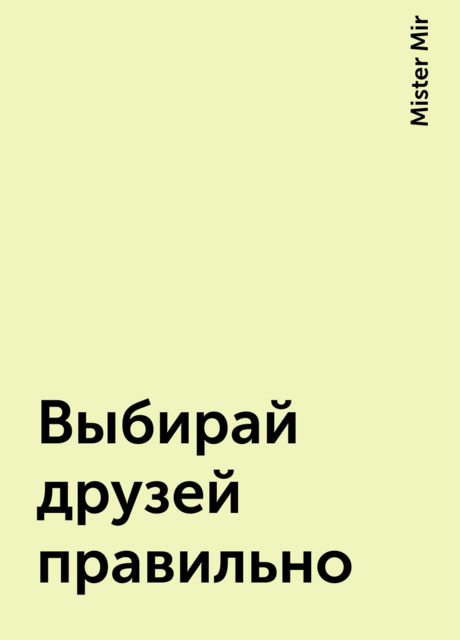 Mister Mir

Выбирай друзей правильно