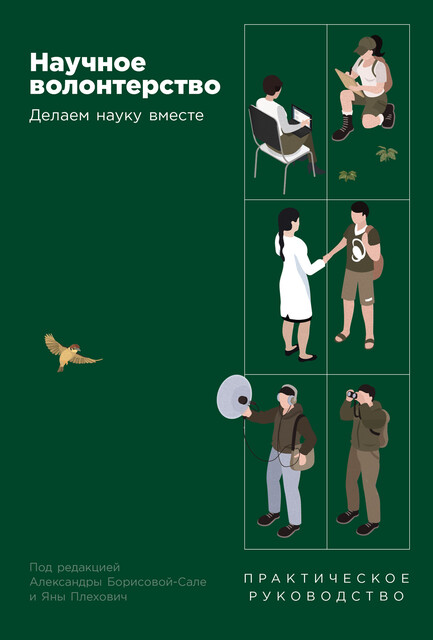 Научное волонтерство

Делаем науку вместе

Под редакцией Александры Борисовой-Сале и Яны Плехович

ПРАКТИЧЕСКОЕ РУКОВОДСТВО