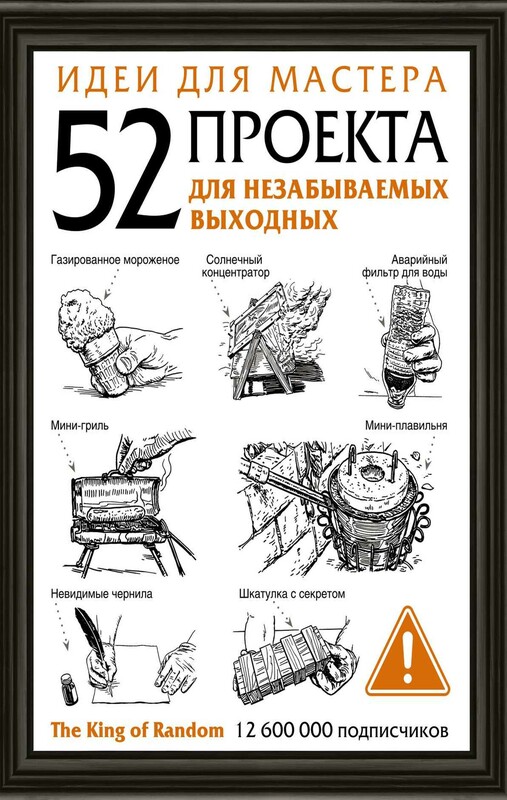 ИДЕИ ДЛЯ МАСТЕРА

52 ПРОЕКТА ДЛЯ НЕЗАБЫВАЕМЫХ ВЫХОДНЫХ

Газированное мороженое

Солнечный концентратор

Аварийный фильтр для воды

Мини-гриль

Мини-плавильня

Невидимые чернила

Шкатулка с секретом

!

The King of Random 12 600 000 подписчиков